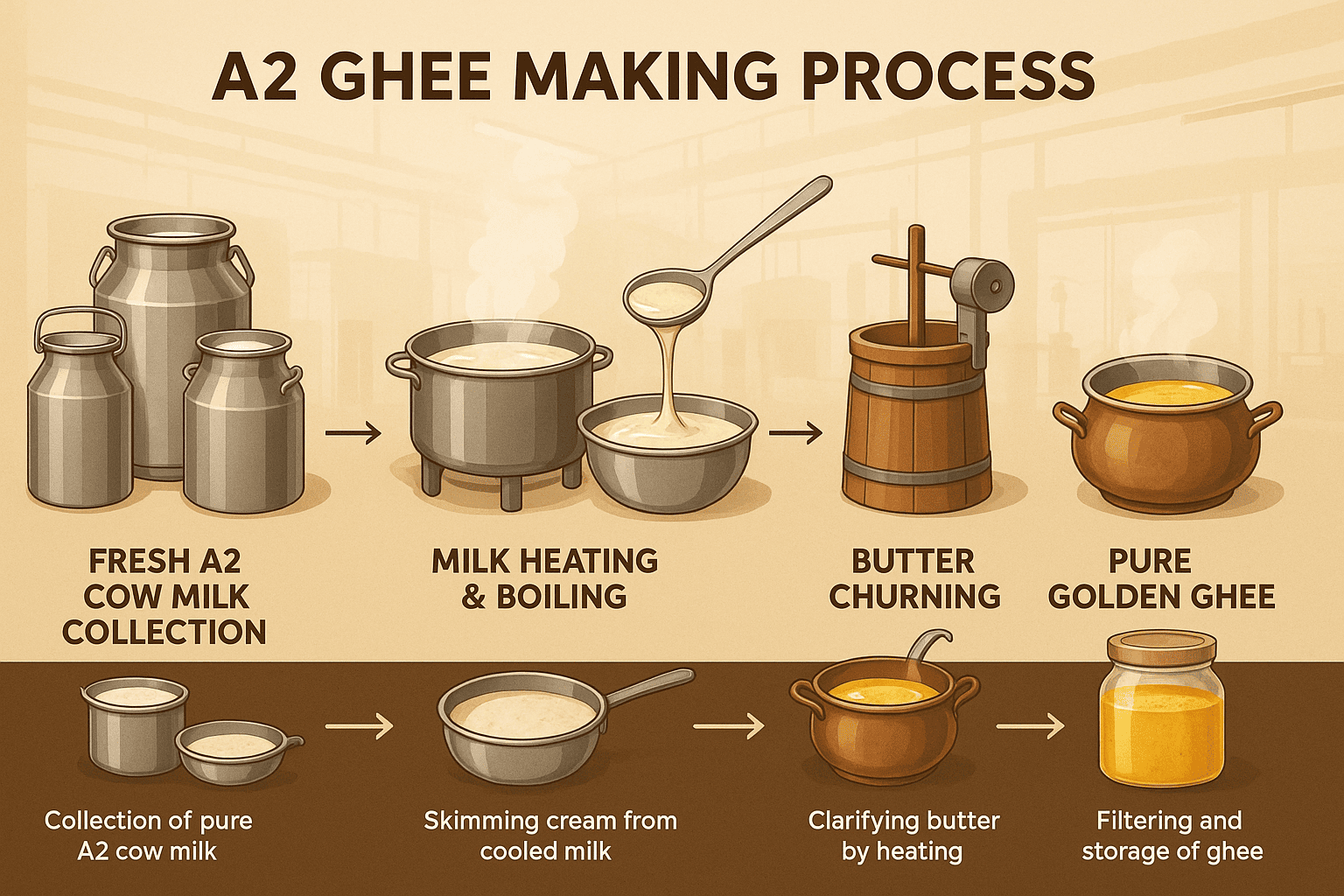 A2 GHEE MAKING PROCESS

FRESH A2 COW MILK COLLECTION

MILK HEATING & BOILING

BUTTER CHURNING

PURE GOLDEN GHEE

Collection of pure A2 cow milk

Skimming cream from cooled milk

Clarifying butter by heating

Filtering and storage of ghee